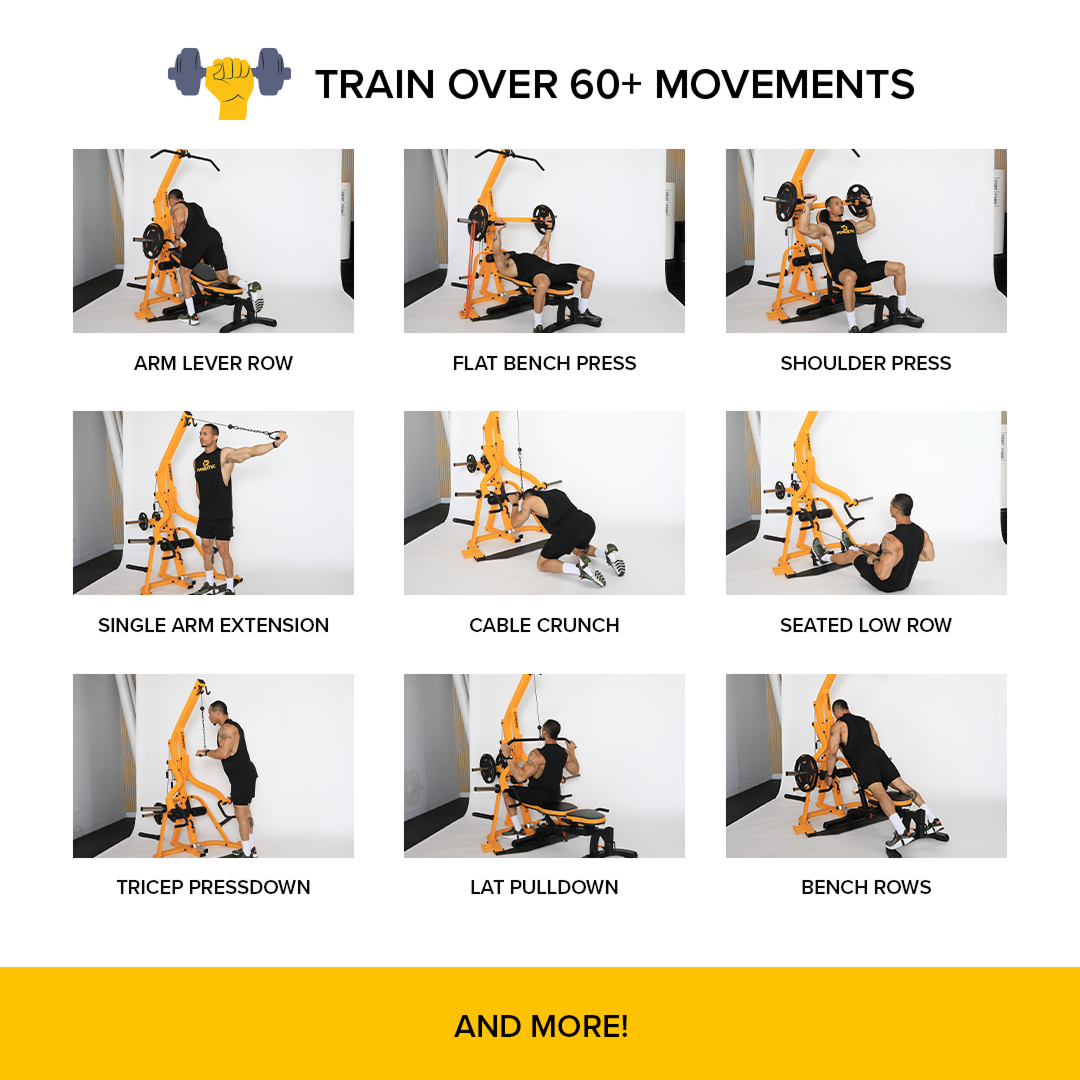 TRAIN OVER 60+ MOVEMENTS

ARM LEVER ROW

FLAT BENCH PRESS

SHOULDER PRESS

SINGLE ARM EXTENSION

CABLE CRUNCH

SEATED LOW ROW

TRICEP PRESSDOWN

LAT PULLDOWN

BENCH ROWS

AND MORE!