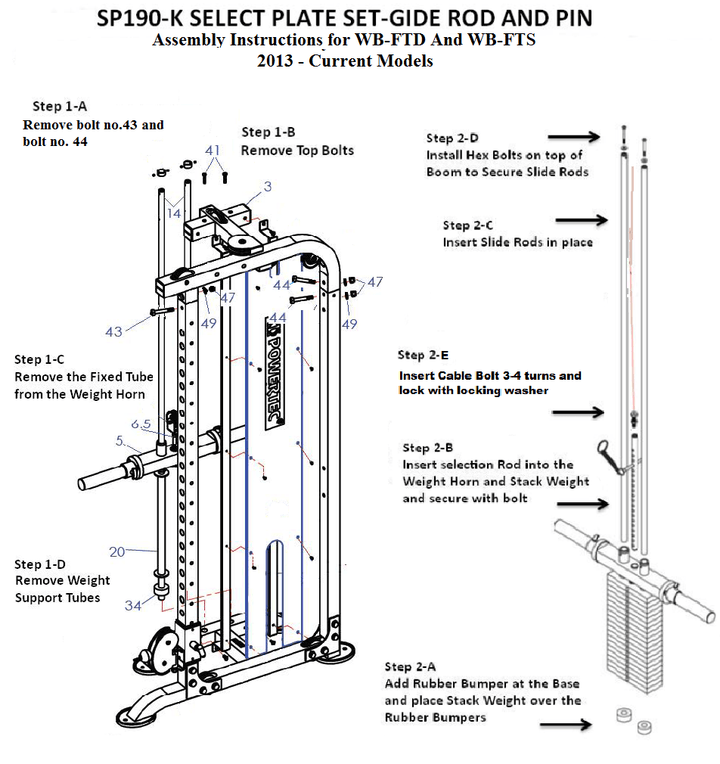 SP190-K SELECT PLATE SET-GIDE ROD AND PIN
Assembly Instructions for WB-FTD And WB-FTS
2013 - Current Models

Step 1-A
Remove bolt no.43 and bolt no. 44

Step 1-B
Remove Top Bolts

41
3
14
44
47
47
44
49
49
43

POWERTEC

Step 1-C
Remove the Fixed Tube from the Weight Horn

6.5
5.

20

Step 1-D
Remove Weight Support Tubes

34

Step 2-D
Install Hex Bolts on top of Boom to Secure Slide Rods

Step 2-C
Insert Slide Rods in place

Step 2-E
Insert Cable Bolt 3-4 turns and lock with locking washer

Step 2-B
Insert selection Rod into the Weight Horn and Stack Weight and secure with bolt

Step 2-A
Add Rubber Bumper at the Base and place Stack Weight over the Rubber Bumpers